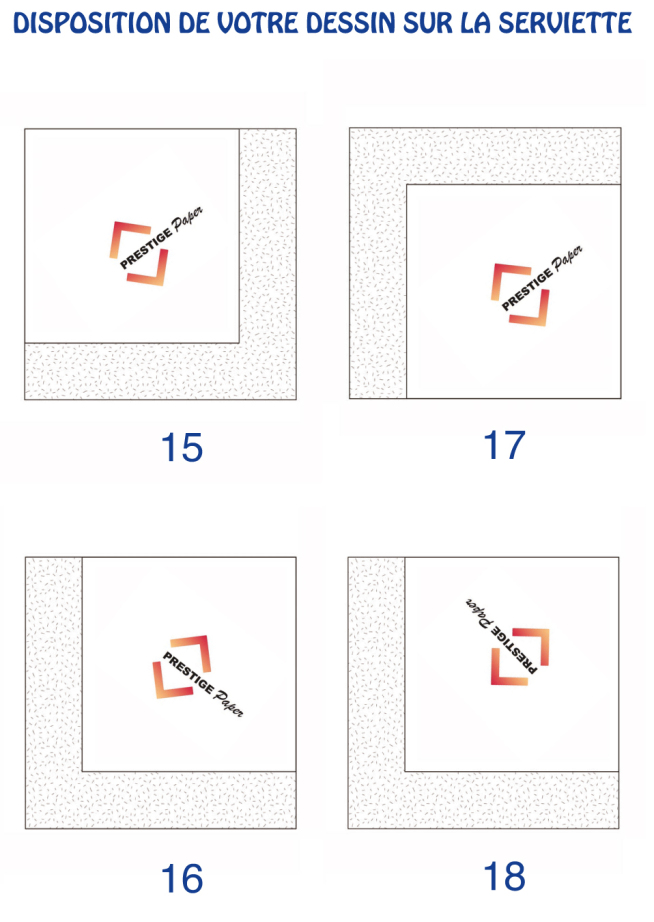 DISPOSITION DE VOTRE DESSIN SUR LA SERVIETTE

PRESTIGE Paper

15

PRESTIGE Paper

17

PRESTIGE Paper

16

PRESTIGE Paper

18