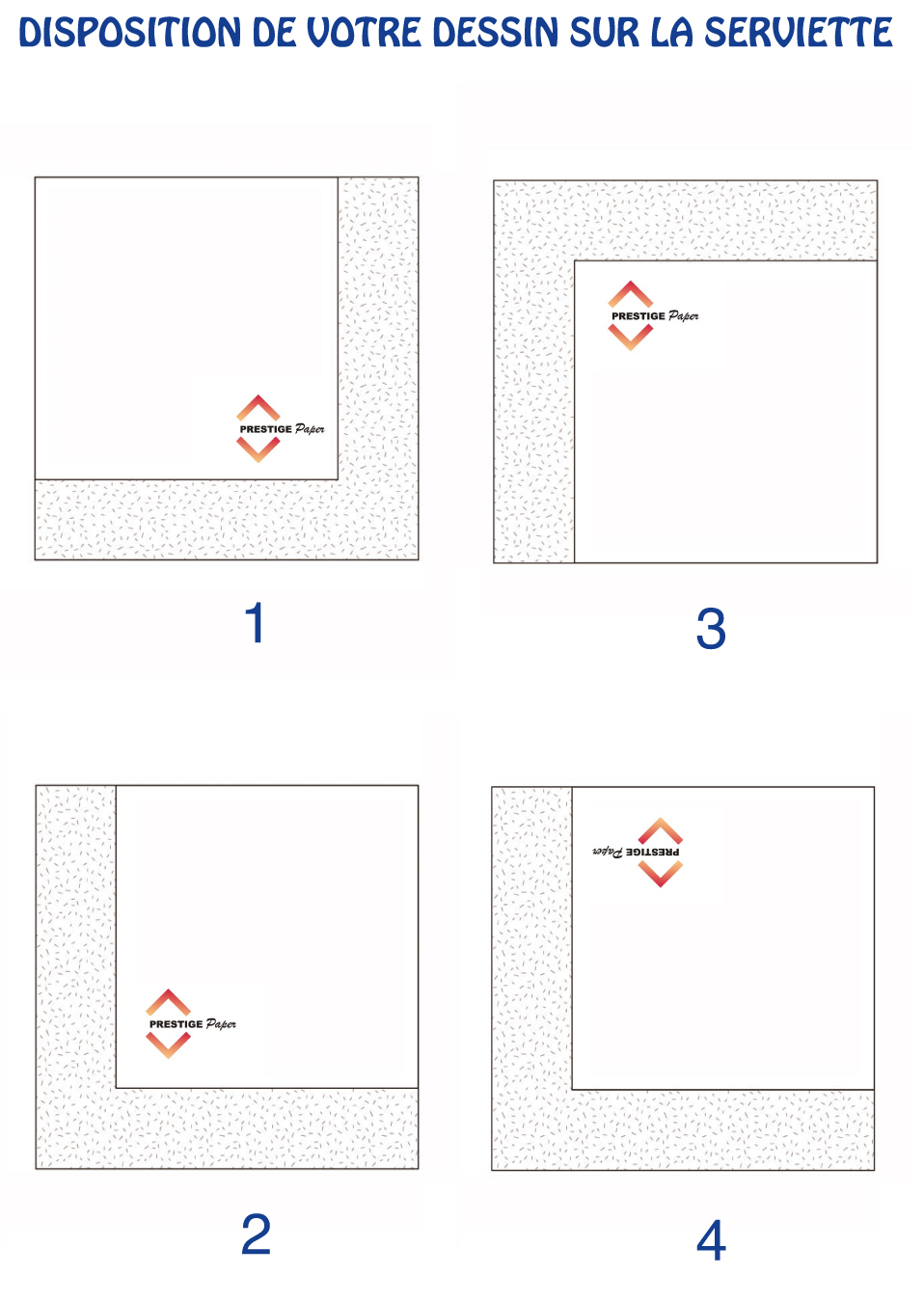 DISPOSITION DE VOTRE DESSIN SUR LA SERVIETTE

PRESTIGE Paper

1

PRESTIGE Paper

3

PRESTIGE Paper

2

PRESTIGE Paper

4